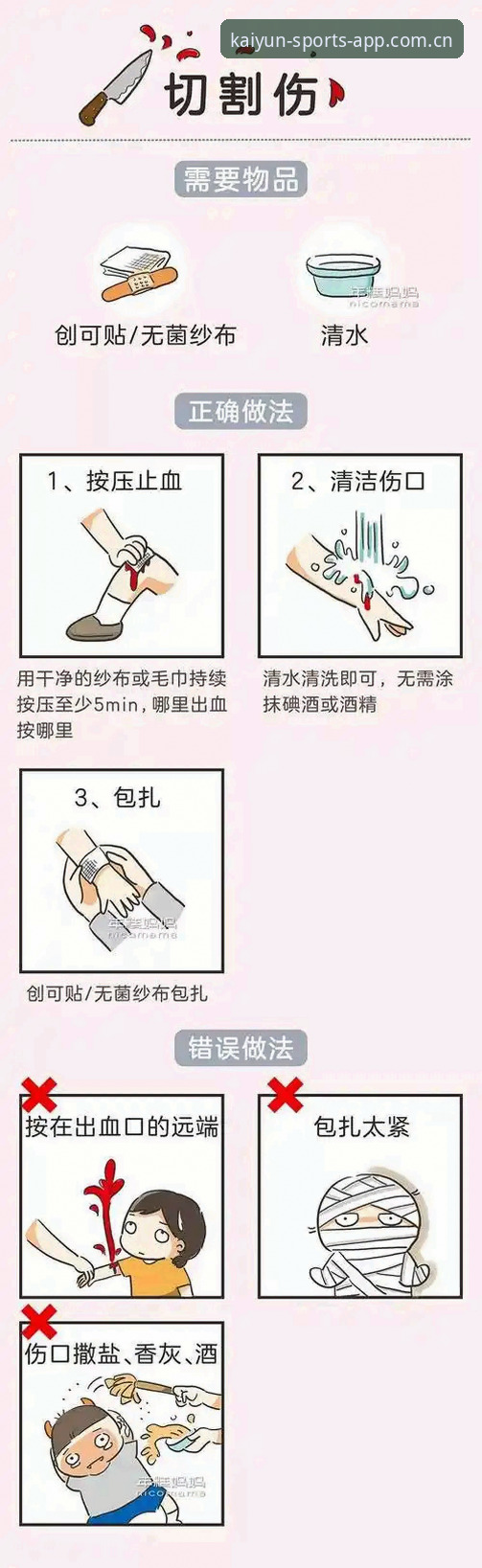 kaiyun-sports-app.com.cn

切割伤

需要物品

创可贴/无菌纱布

清水

年糕妈妈 nicomama

正确做法

1、按压止血

用干净的纱布或毛巾持续按压至少5min，哪里出血按哪里

2、清洁伤口

清水清洗即可，无需涂抹碘酒或酒精

3、包扎

年糕妈妈 nicomama

创可贴/无菌纱布包扎

错误做法

按在出血口的远端

包扎太紧

伤口撒盐、香灰、酒

年糕妈妈 nicomama